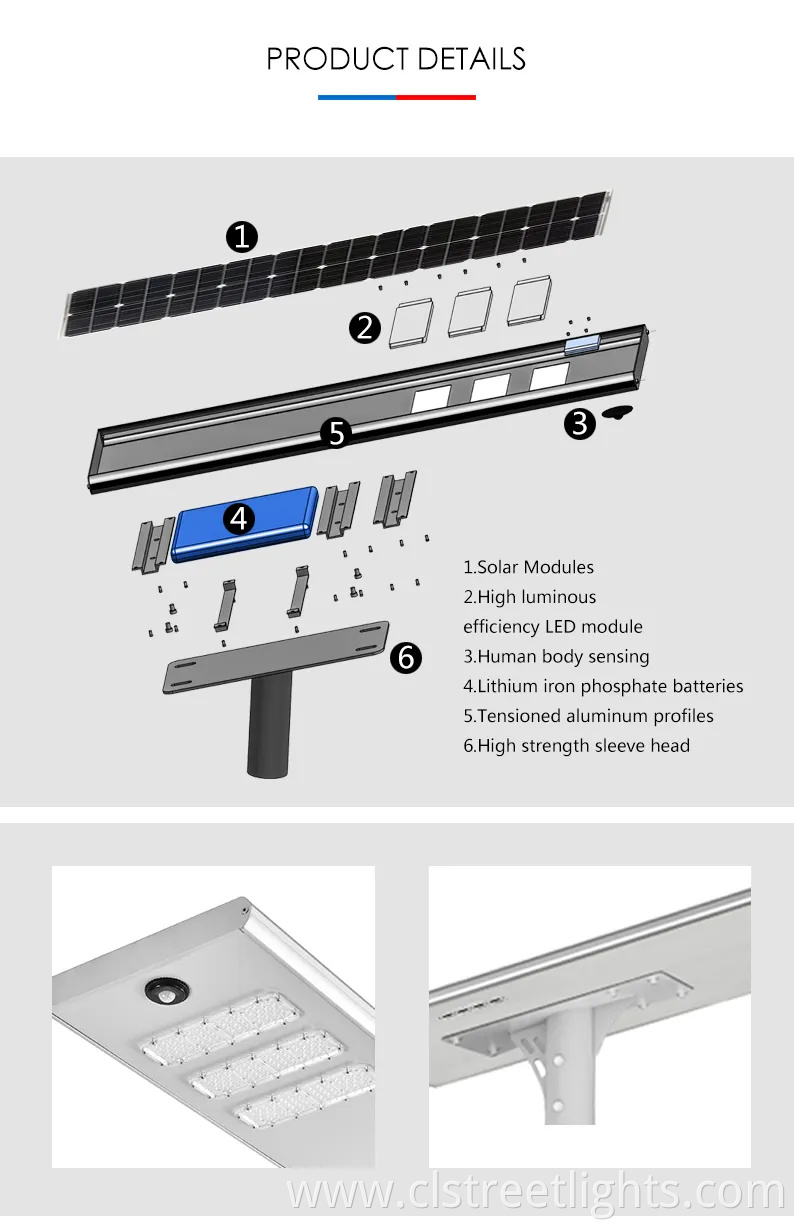 PRODUCT DETAILS

1

2

3

5

4

6

1.Solar Modules
2.High luminous efficiency LED module
3.Human body sensing
4.Lithium iron phosphate batteries
5.Tensioned aluminum profiles
6.High strength sleeve head

www.clstreetlights.com